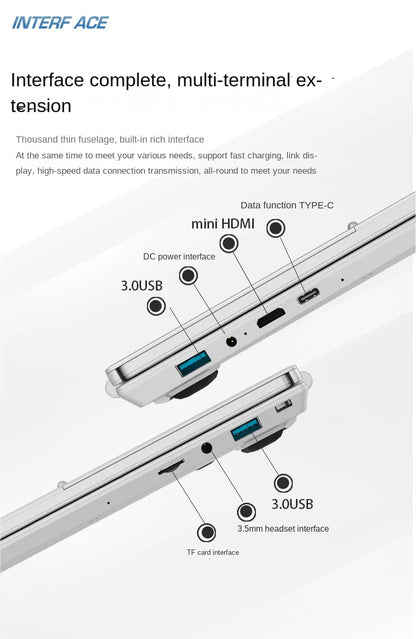 INTERF ACE

Interface complete, multi-terminal extension

Thousand thin fuselage, built-in rich interface

At the same time to meet your various needs, support fast charging, link display, high-speed data connection transmission, all-round to meet your needs

Data function TYPE-C

mini HDMI

DC power interface

3.0USB

3.0USB

3.5mm headset interface

TF card interface