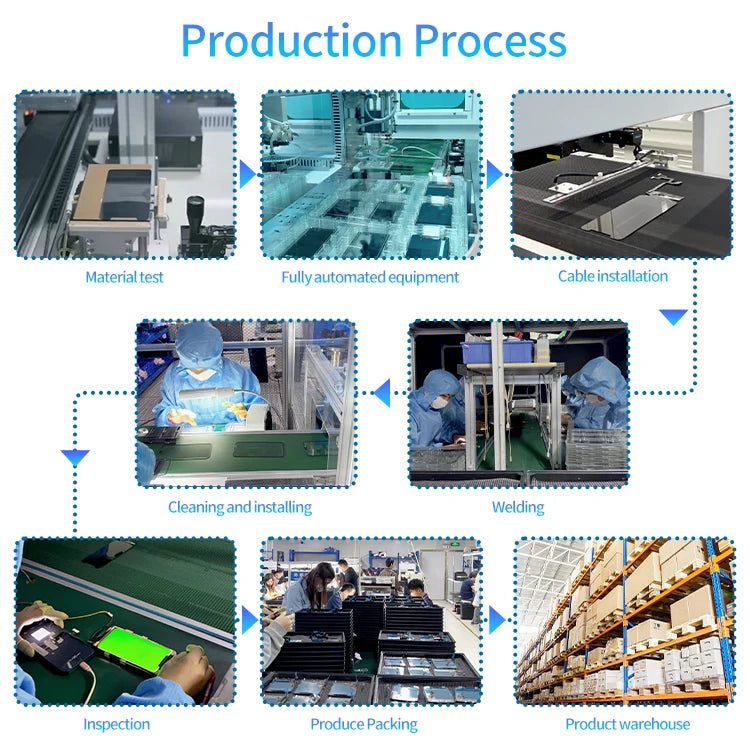 Production Process

Material test

Fully automated equipment

Cable installation

Welding

Cleaning and installing

Inspection

Produce Packing

Product warehouse