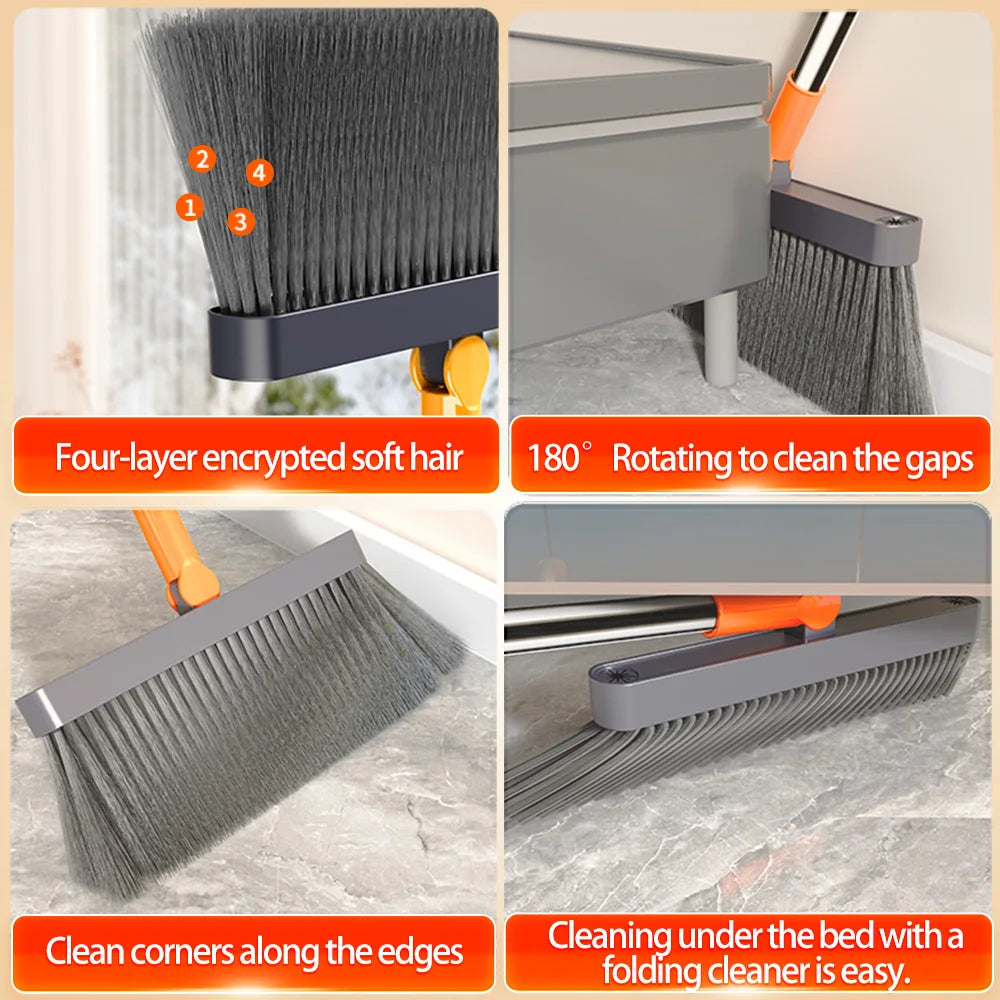 2
4
1
3
Four-layer encrypted soft hair

180° Rotating to clean the gaps

Clean corners along the edges

Cleaning under the bed with a folding cleaner is easy.