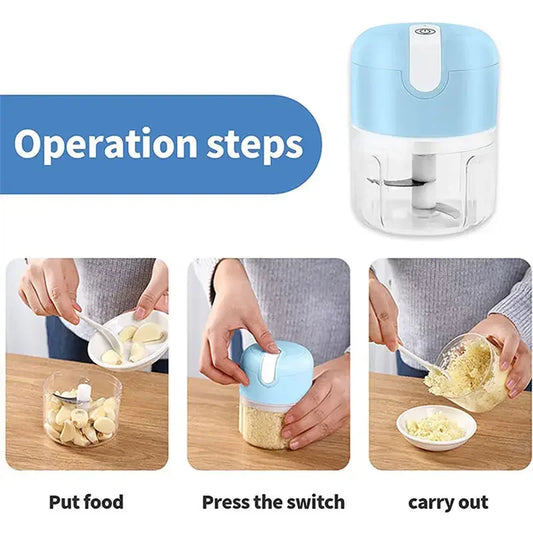 Operation steps

Put food

Press the switch

carry out