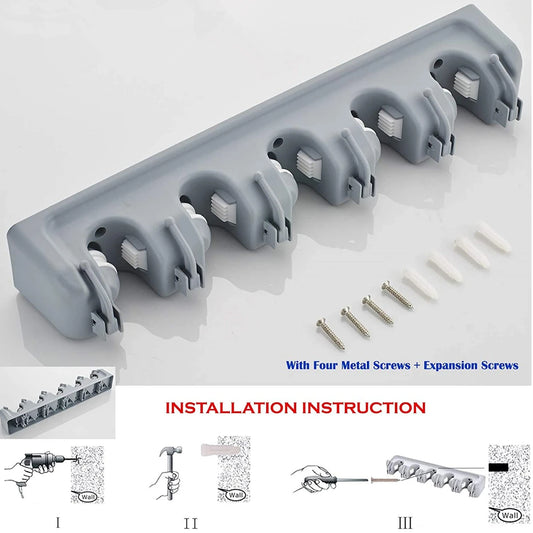 With Four Metal Screws + Expansion Screws

INSTALLATION INSTRUCTION

Wall

I

Wall

II

Wall

III