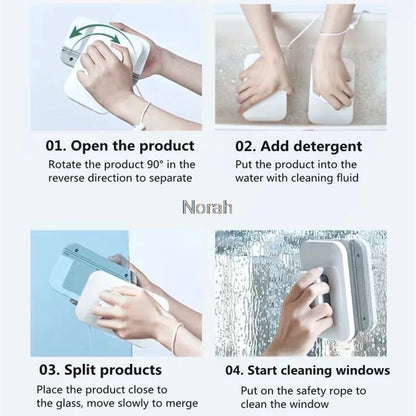 01. Open the product
Rotate the product 90° in the reverse direction to separate

02. Add detergent
Put the product into the water with cleaning fluid

Norah

03. Split products
Place the product close to the glass, move slowly to merge

04. Start cleaning windows
Put on the safety rope to clean the window