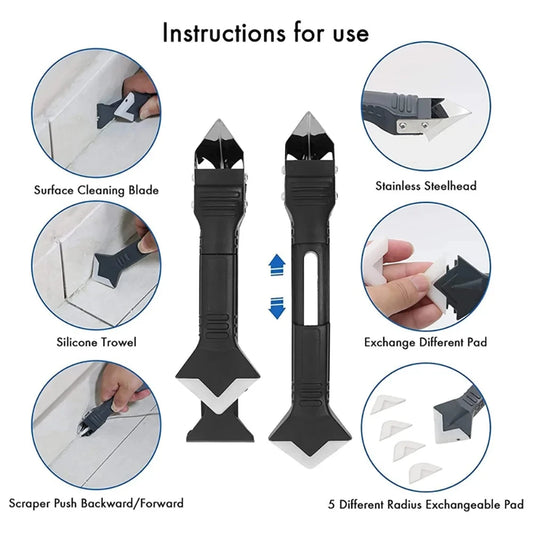 Instructions for use

Surface Cleaning Blade

Silicone Trowel

Scraper Push Backward/Forward

Stainless Steelhead

Exchange Different Pad

5 Different Radius Exchangeable Pad