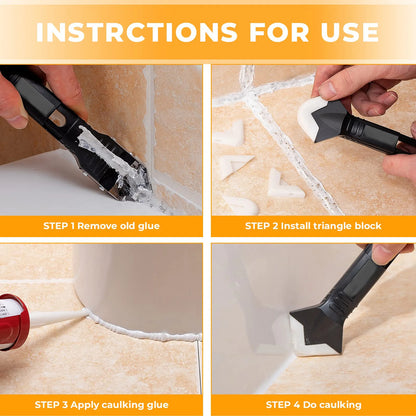 INSTRCTIONS FOR USE

STEP 1 Remove old glue

STEP 2 Install triangle block

STEP 3 Apply caulking glue

STEP 4 Do caulking