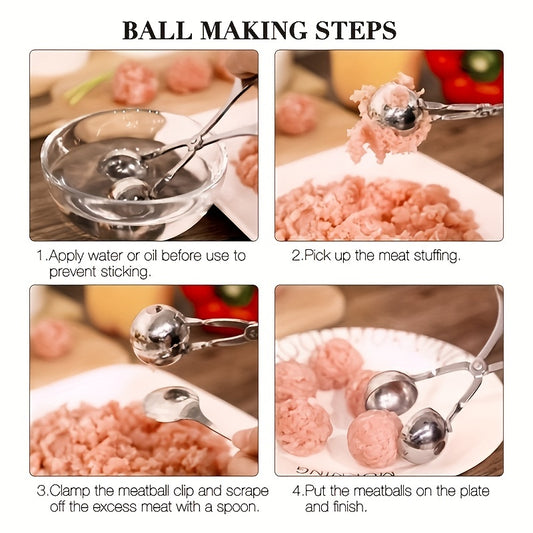 BALL MAKING STEPS

1.Apply water or oil before use to prevent sticking.

2.Pick up the meat stuffing.

3.Clamp the meatball clip and scrape off the excess meat with a spoon.

4.Put the meatballs on the plate and finish.