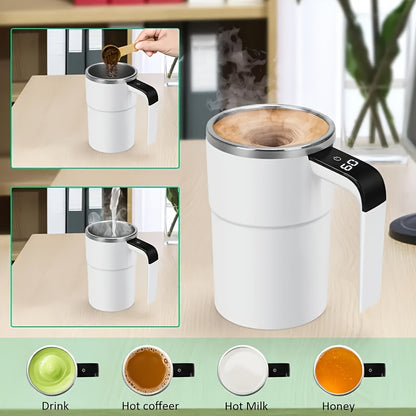 60

Drink
Hot coffeer
Hot Milk
Honey