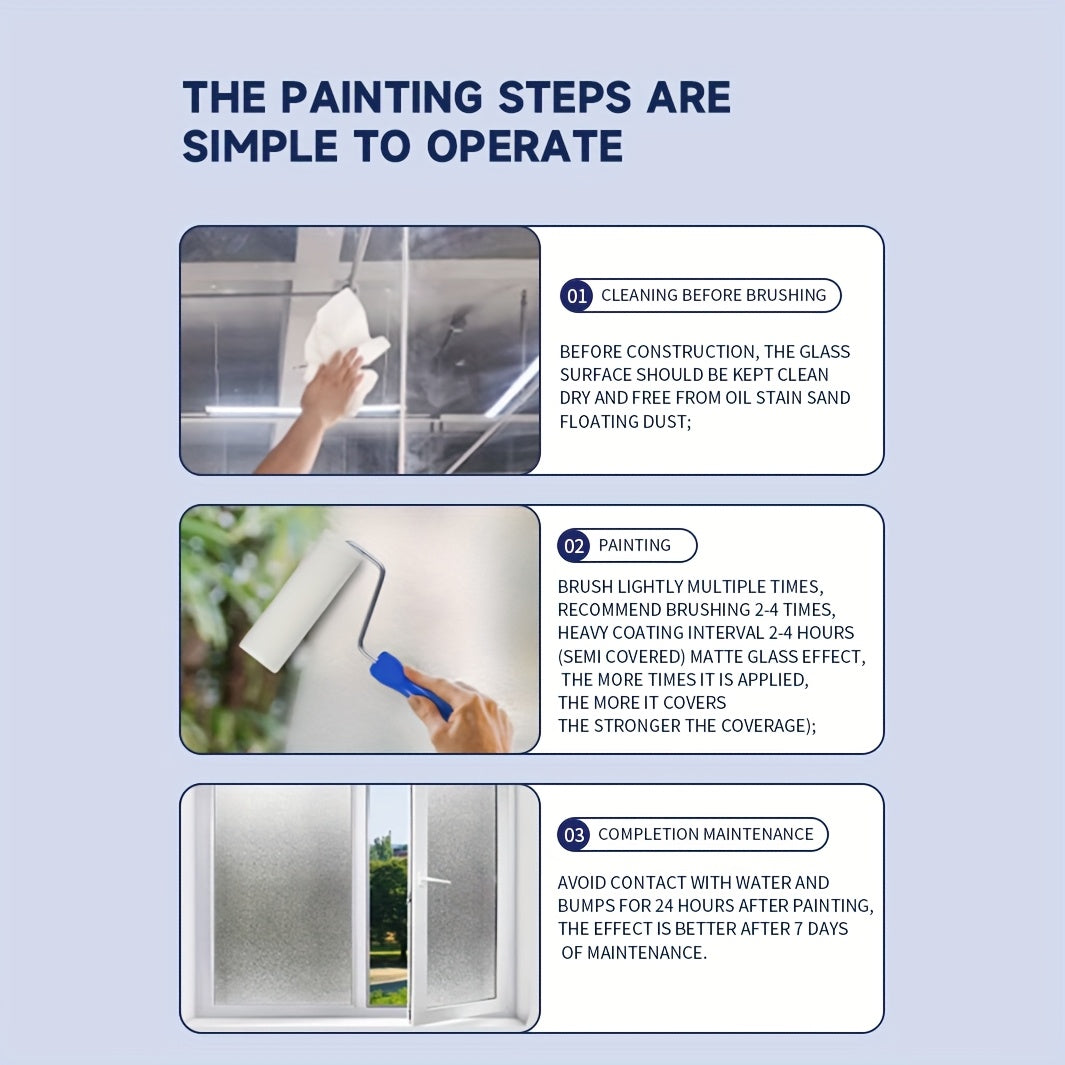 THE PAINTING STEPS ARE SIMPLE TO OPERATE

01 CLEANING BEFORE BRUSHING

BEFORE CONSTRUCTION, THE GLASS SURFACE SHOULD BE KEPT CLEAN DRY AND FREE FROM OIL STAIN SAND FLOATING DUST;

02 PAINTING

BRUSH LIGHTLY MULTIPLE TIMES, RECOMMEND BRUSHING 2-4 TIMES, HEAVY COATING INTERVAL 2-4 HOURS (SEMI COVERED) MATTE GLASS EFFECT, THE MORE TIMES IT IS APPLIED, THE MORE IT COVERS THE STRONGER THE COVERAGE);

03 COMPLETION MAINTENANCE

AVOID CONTACT WITH WATER AND BUMPS FOR 24 HOURS AFTER PAINTING, THE EFFECT IS BETTER AFTER 7 DAYS OF MAINTENANCE.