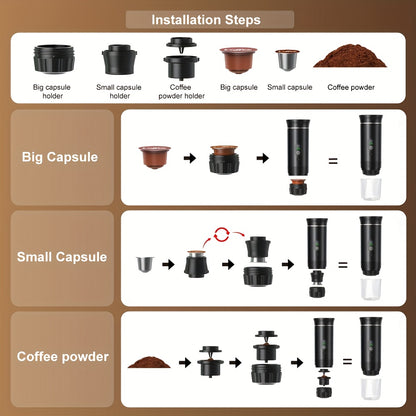 Installation Steps

Big capsule holder

Small capsule holder

Coffee powder holder

Big capsule

Small capsule

Coffee powder

Big Capsule

=

Small Capsule

=

Coffee powder

=