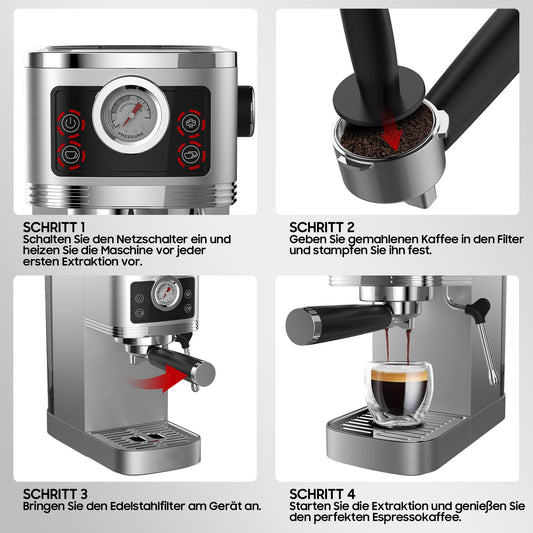 PRESSURE

SCHRITT 1
Schalten Sie den Netzschalter ein und heizen Sie die Maschine vor jeder ersten Extraktion vor.

SCHRITT 2
Geben Sie gemahlenen Kaffee in den Filter und stampfen Sie ihn fest.

SCHRITT 3
Bringen Sie den Edelstahlfilter am Gerät an.

SCHRITT 4
Starten Sie die Extraktion und genießen Sie den perfekten Espressokaffee.