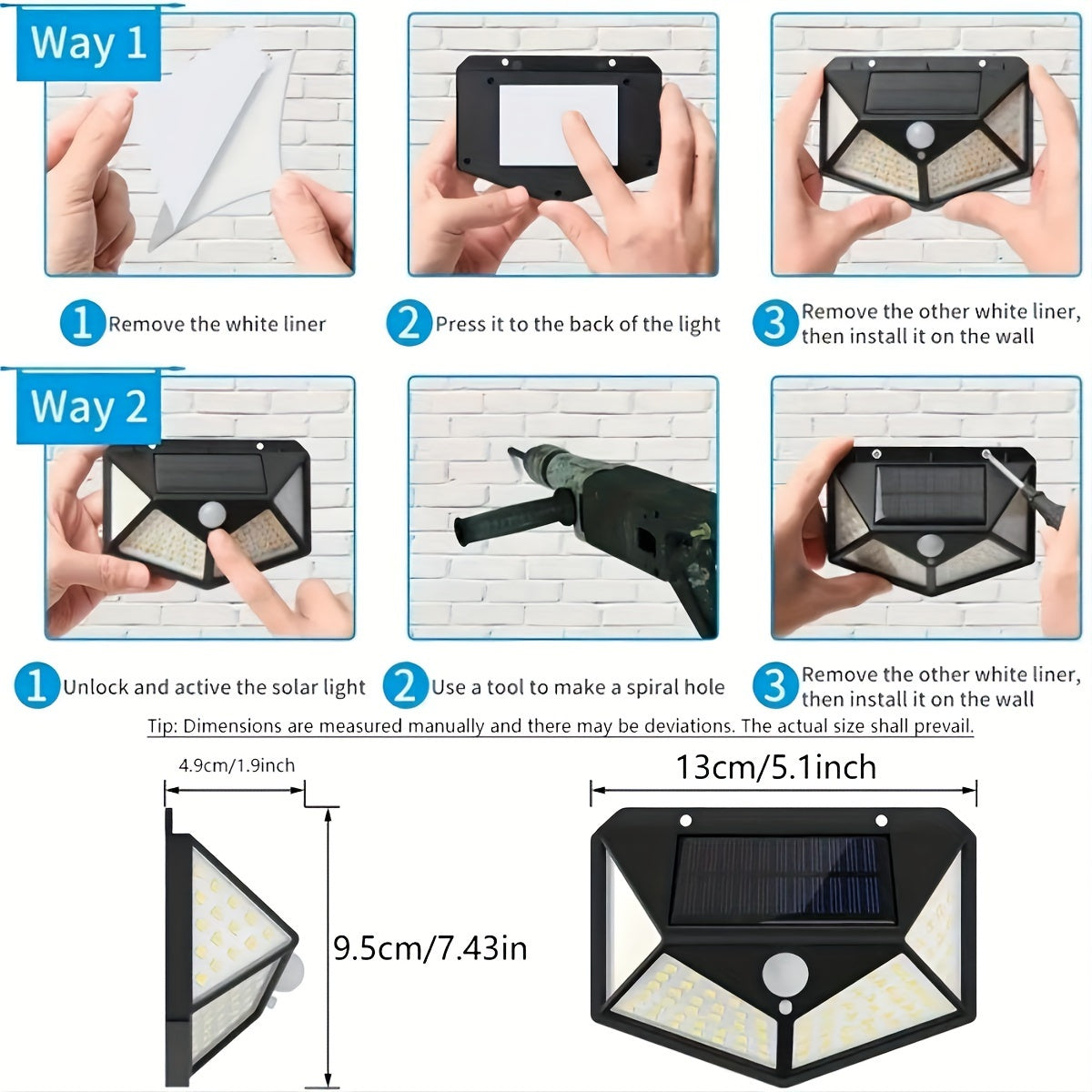 Way 1

1 Remove the white liner

2 Press it to the back of the light

3 Remove the other white liner, then install it on the wall

Way 2

1 Unlock and active the solar light

2 Use a tool to make a spiral hole

3 Remove the other white liner, then install it on the wall

Tip: Dimensions are measured manually and there may be deviations. The actual size shall prevail.

4.9cm/1.9inch

9.5cm/7.43in

13cm/5.1inch