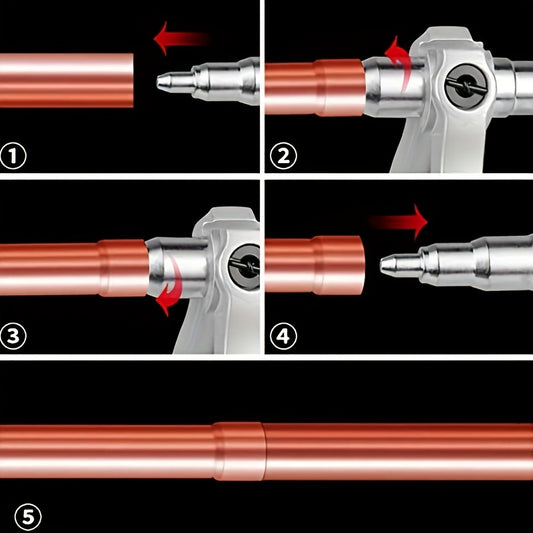 ①
②
③
④
⑤