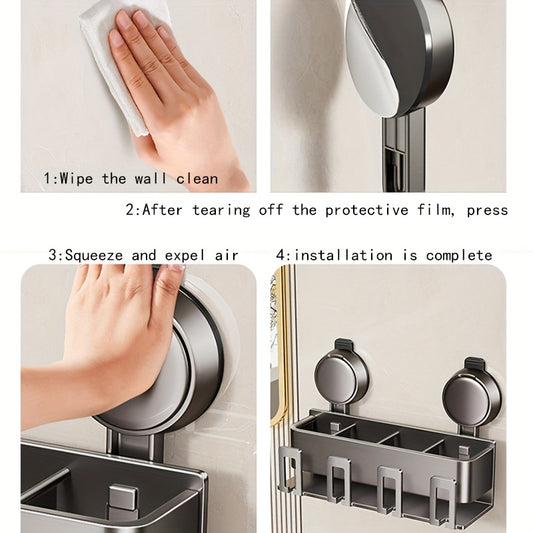 1:Wipe the wall clean

2:After tearing off the protective film, press

3:Squeeze and expel air

4:installation is complete