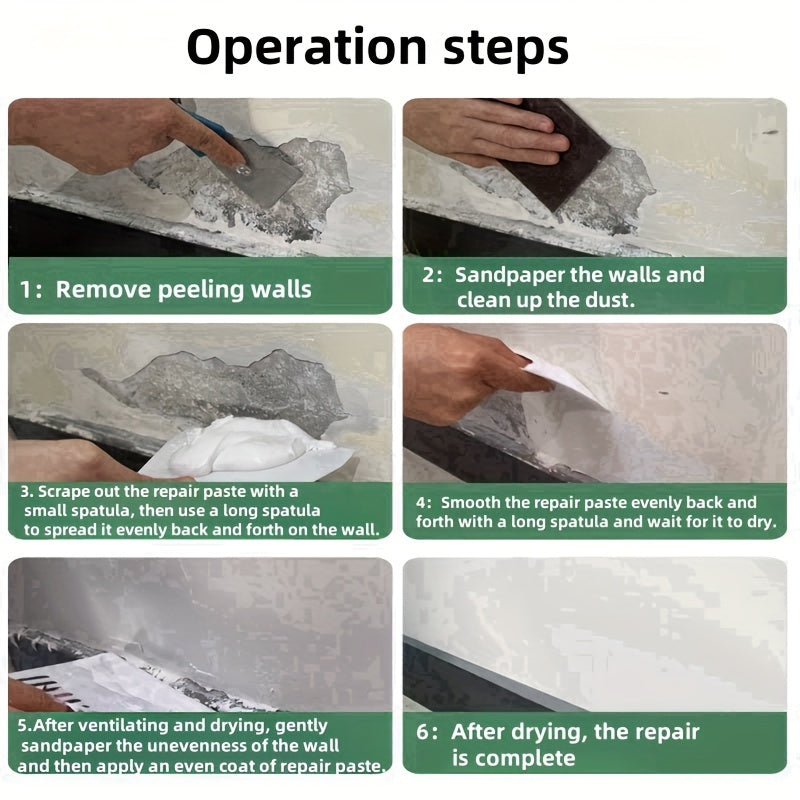 Operation steps

1: Remove peeling walls

2: Sandpaper the walls and clean up the dust.

3. Scrape out the repair paste with a small spatula, then use a long spatula to spread it evenly back and forth on the wall.

4: Smooth the repair paste evenly back and forth with a long spatula and wait for it to dry.

5.After ventilating and drying, gently sandpaper the unevenness of the wall and then apply an even coat of repair paste.

6: After drying, the repair is complete