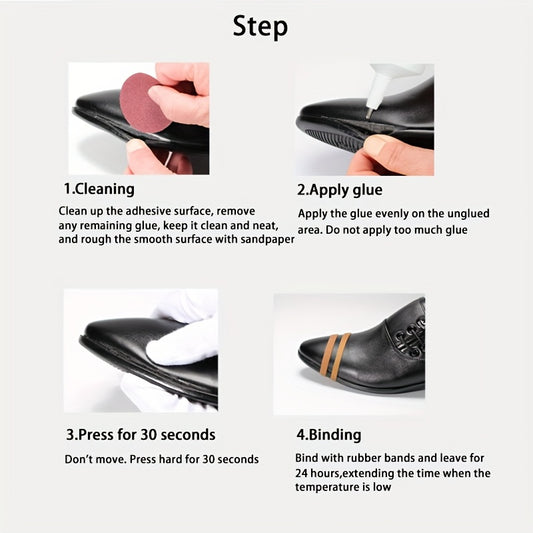 Step

1.Cleaning

Clean up the adhesive surface, remove any remaining glue, keep it clean and neat, and rough the smooth surface with sandpaper

2.Apply glue

Apply the glue evenly on the unglued area. Do not apply too much glue

3.Press for 30 seconds

Don't move. Press hard for 30 seconds

4.Binding

Bind with rubber bands and leave for 24 hours,extending the time when the temperature is low