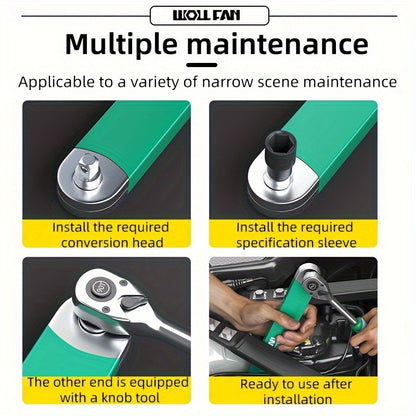 WOLLFAN

Multiple maintenance

Applicable to a variety of narrow scene maintenance

Install the required conversion head

Install the required specification sleeve

The other end is equipped with a knob tool

Ready to use after installation