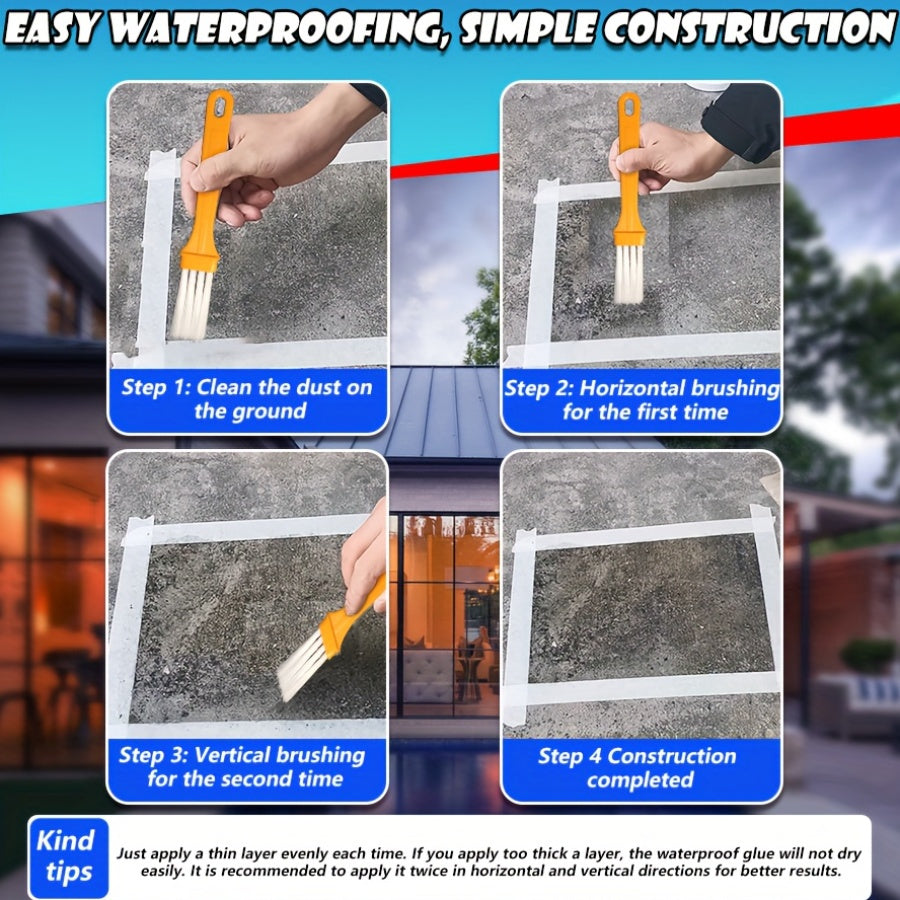 EASY WATERPROOFING, SIMPLE CONSTRUCTION

Step 1: Clean the dust on the ground

Step 2: Horizontal brushing for the first time

Step 3: Vertical brushing for the second time

Step 4 Construction completed

Kind tips

Just apply a thin layer evenly each time. If you apply too thick a layer, the waterproof glue will not dry easily. It is recommended to apply it twice in horizontal and vertical directions for better results.