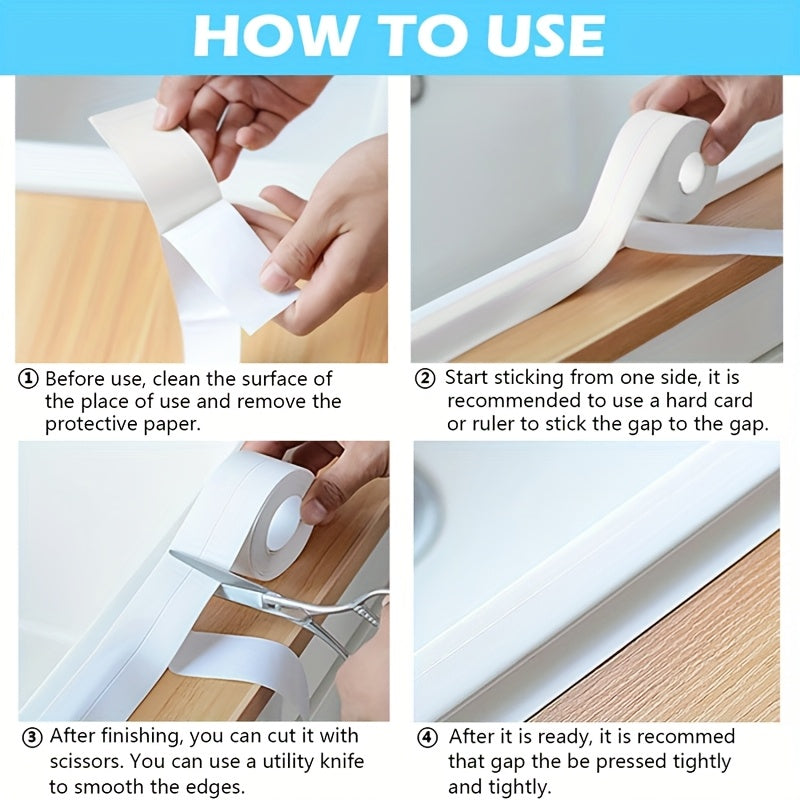 HOW TO USE

① Before use, clean the surface of the place of use and remove the protective paper.

② Start sticking from one side, it is recommended to use a hard card or ruler to stick the gap to the gap.

③ After finishing, you can cut it with scissors. You can use a utility knife to smooth the edges.

④ After it is ready, it is recommed that gap the be pressed tightly and tightly.