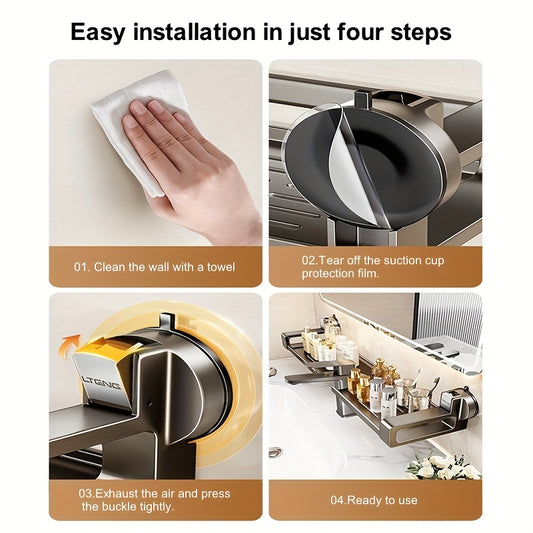 Easy installation in just four steps

01. Clean the wall with a towel

02.Tear off the suction cup protection film.

LTGNG

03.Exhaust the air and press the buckle tightly.

04.Ready to use