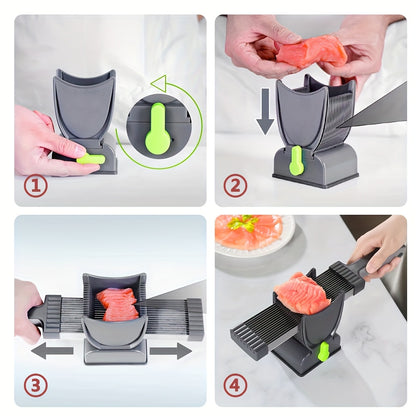 ①

②

③

④