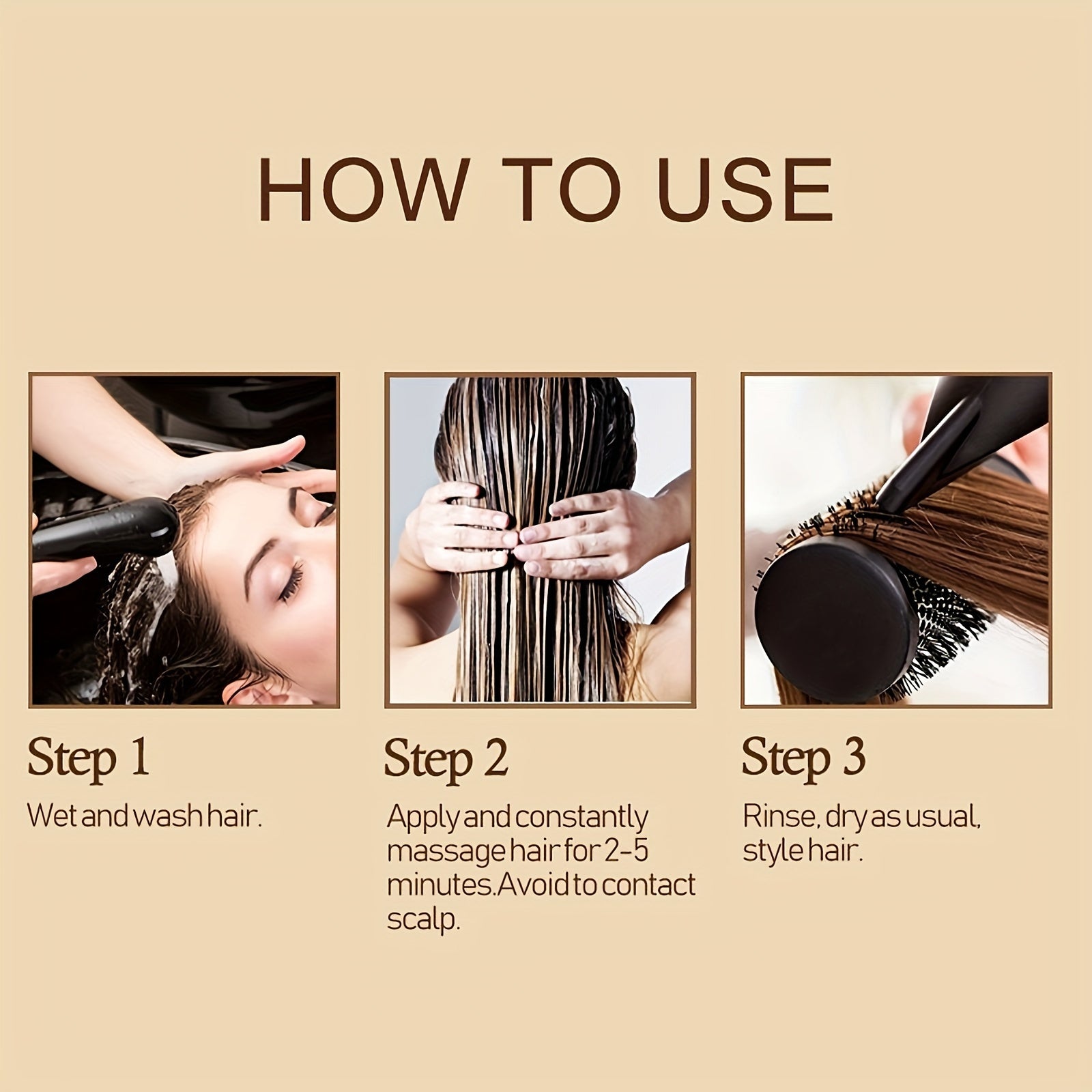 HOW TO USE

Step 1
Wet and wash hair.

Step 2
Apply and constantly massage hair for 2-5 minutes.Avoid to contact scalp.

Step 3
Rinse, dry as usual, style hair.