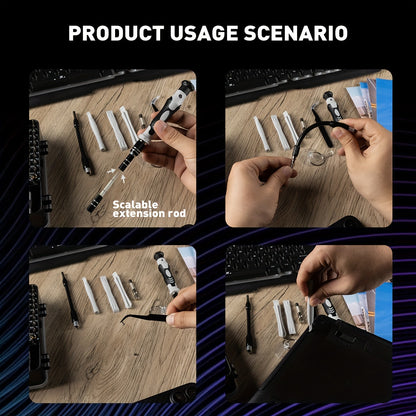 PRODUCT USAGE SCENARIO

Scalable extension rod