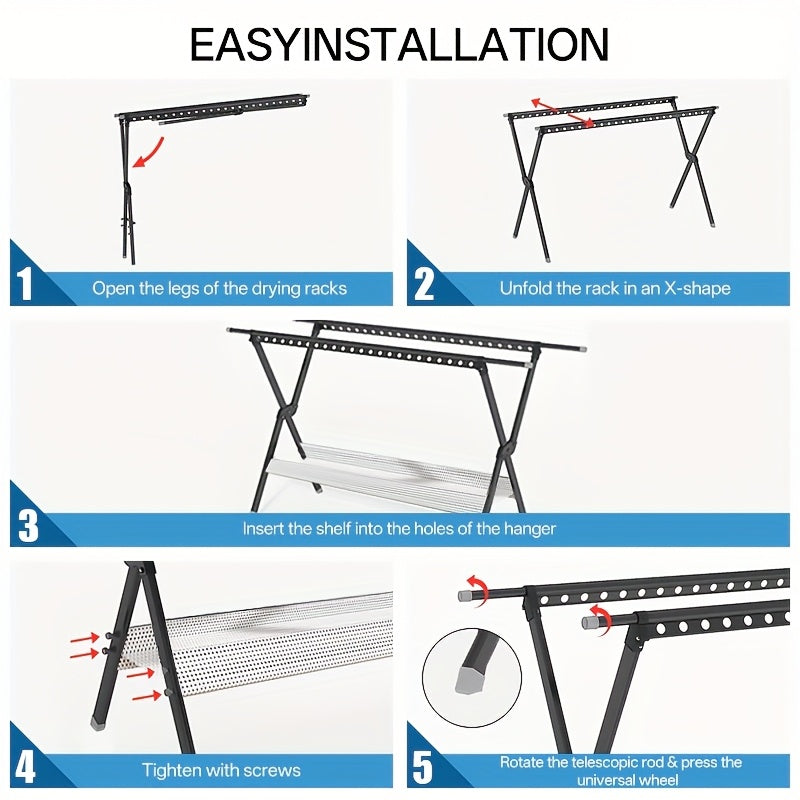 EASYINSTALLATION

1 Open the legs of the drying racks

2 Unfold the rack in an X-shape

3 Insert the shelf into the holes of the hanger

4 Tighten with screws

5 Rotate the telescopic rod & press the universal wheel