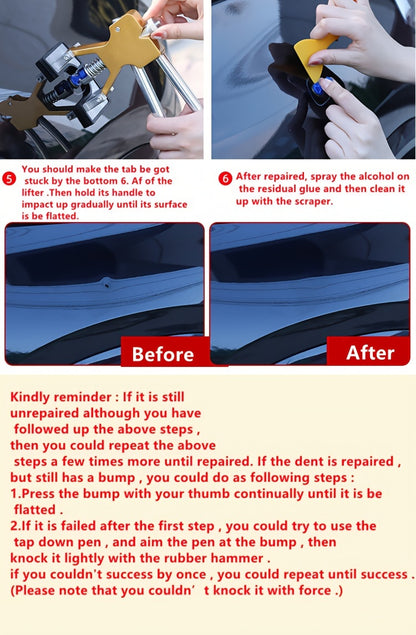 5 You should make the tab be got stuck by the bottom 6. Af of the lifter .Then hold its handle to impact up gradually until its surface is be flatted.

6 After repaired, spray the alcohol on the residual glue and then clean it up with the scraper.

Before

After

Kindly reminder : If it is still unrepaired although you have followed up the above steps , then you could repeat the above steps a few times more until repaired. If the dent is repaired , but still has a bump , you could do as following steps :
1.Press the bump with your thumb continually until it is be flatted .
2.If it is failed after the first step , you could try to use the tap down pen , and aim the pen at the bump , then knock it lightly with the rubber hammer .
if you couldn't success by once , you could repeat until success .
(Please note that you couldn' t knock it with force .)