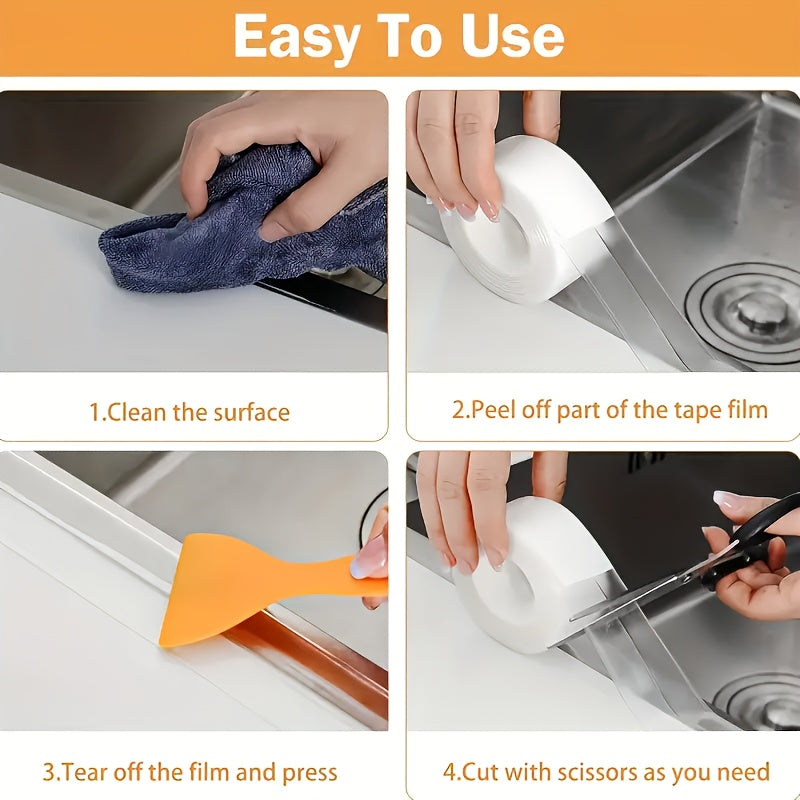 Easy To Use

1.Clean the surface

2.Peel off part of the tape film

3.Tear off the film and press

4.Cut with scissors as you need