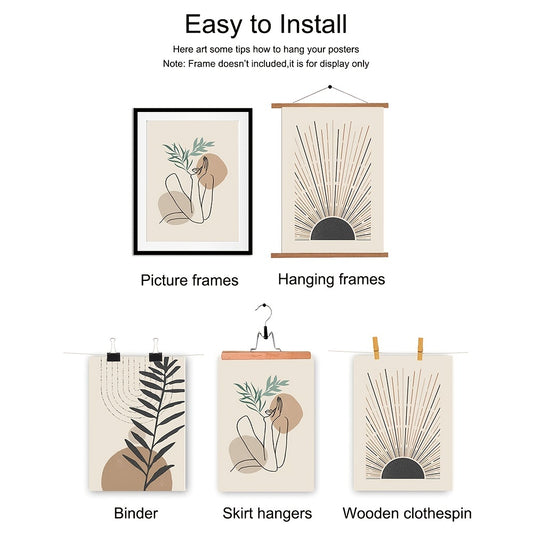 Easy to Install

Here art some tips how to hang your posters
Note: Frame doesn't included,it is for display only

Picture frames

Hanging frames

Binder

Skirt hangers

Wooden clothespin