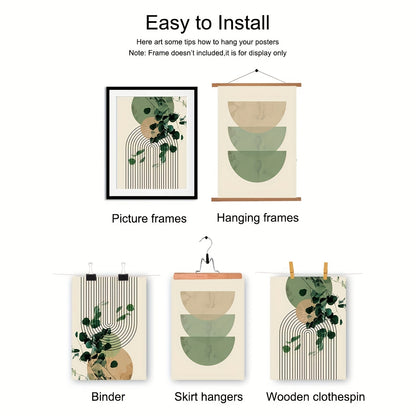 Easy to Install

Here art some tips how to hang your posters
Note: Frame doesn't included,it is for display only

Picture frames

Hanging frames

Binder

Skirt hangers

Wooden clothespin