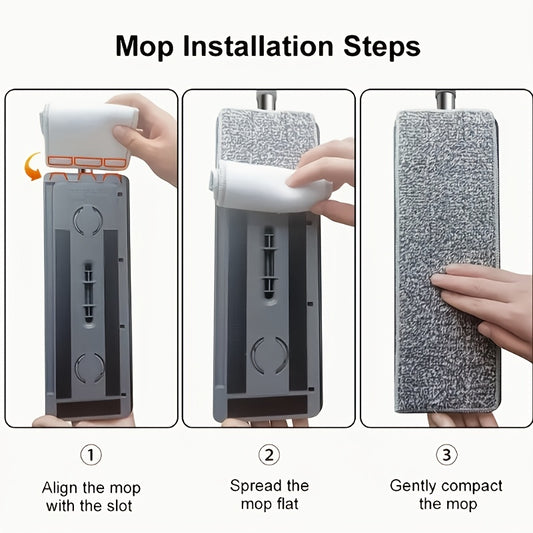 Mop Installation Steps

①

Align the mop with the slot

②

Spread the mop flat

③

Gently compact the mop