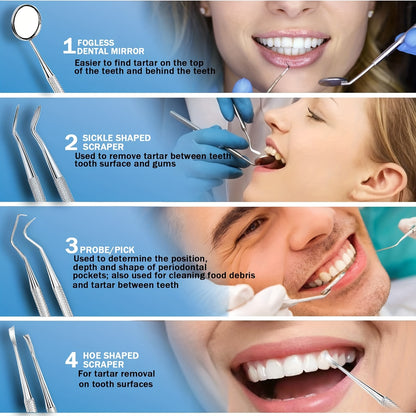 1 FOGLESS DENTAL MIRROR
Easier to find tartar on the top of the teeth and behind the teeth

2 SICKLE SHAPED SCRAPER
Used to remove tartar between teeth tooth surface and gums

3 PROBE/PICK
Used to determine the position, depth and shape of periodontal pockets; also used for cleaning food debris and tartar between teeth

4 HOE SHAPED SCRAPER
For tartar removal on tooth surfaces