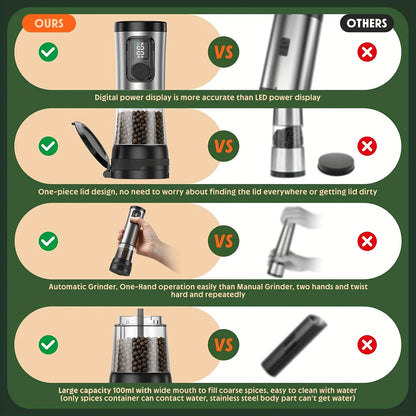 OURS

OTHERS

VS

Digital power display is more accurate than LED power display

VS

One-piece lid design, no need to worry about finding the lid everywhere or getting lid dirty

VS

Automatic Grinder, One-Hand operation easily than Manual Grinder, two hands and twist hard and repeatedly

VS

Large capacity 100ml with wide mouth to fill coarse spices, easy to clean with water (only spices container can contact water, stainless steel body part can't get water)