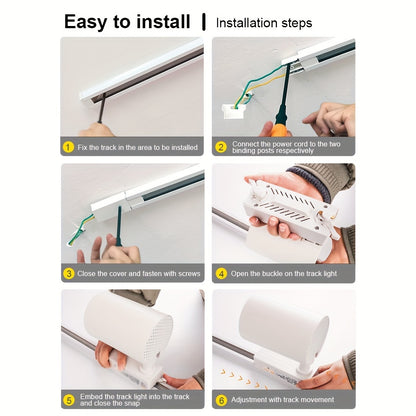 Easy to install | Installation steps

1 Fix the track in the area to be installed

2 Connect the power cord to the two binding posts respectively

3 Close the cover and fasten with screws

4 Open the buckle on the track light

5 Embed the track light into the track and close the snap

6 Adjustment with track movement