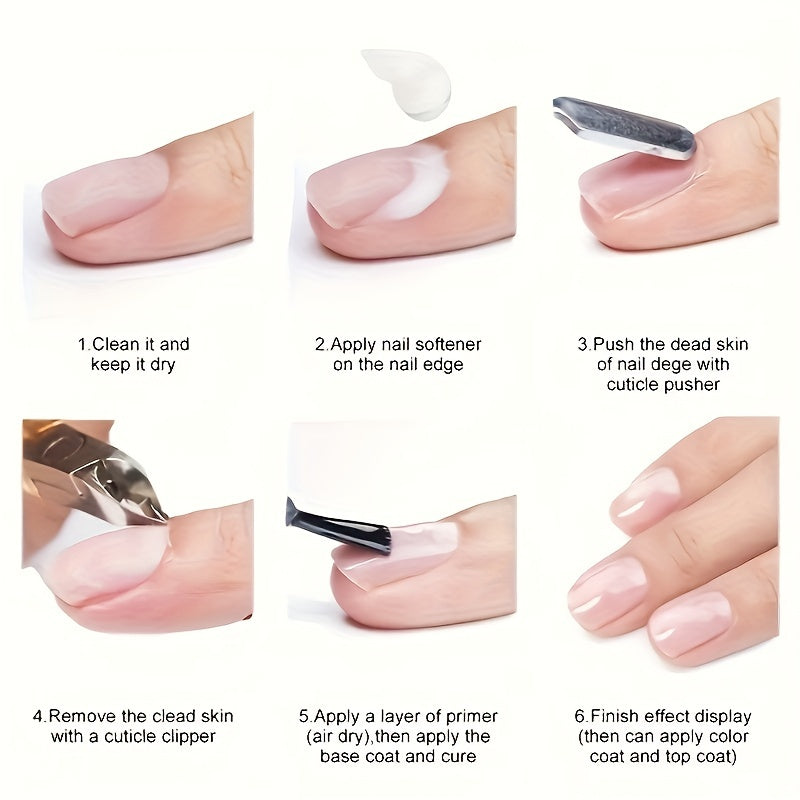 1.Clean it and keep it dry

2.Apply nail softener on the nail edge

3.Push the dead skin of nail dege with cuticle pusher

4.Remove the clead skin with a cuticle clipper

5.Apply a layer of primer (air dry),then apply the base coat and cure

6.Finish effect display (then can apply color coat and top coat)