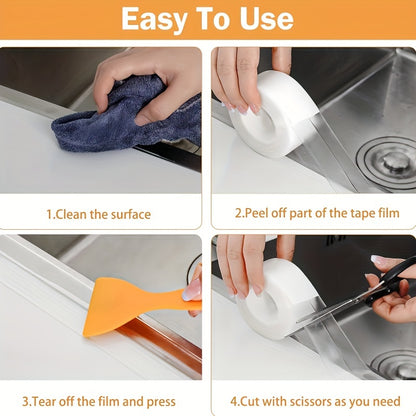 Easy To Use

1.Clean the surface

2.Peel off part of the tape film

3.Tear off the film and press

4.Cut with scissors as you need