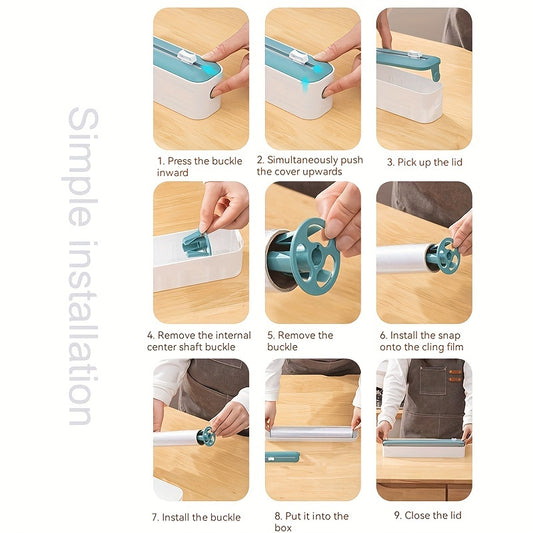 Simple installation

1. Press the buckle inward

2. Simultaneously push the cover upwards

3. Pick up the lid

4. Remove the internal center shaft buckle

5. Remove the buckle

6. Install the snap onto the cling film

7. Install the buckle

8. Put it into the box

9. Close the lid