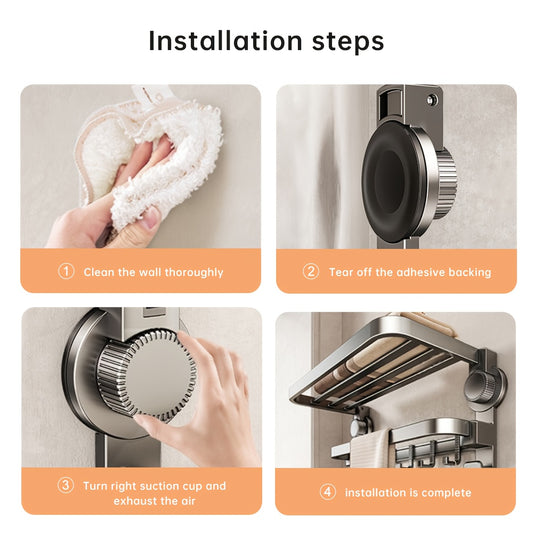 Installation steps

① Clean the wall thoroughly

② Tear off the adhesive backing

③ Turn right suction cup and exhaust the air

④ installation is complete