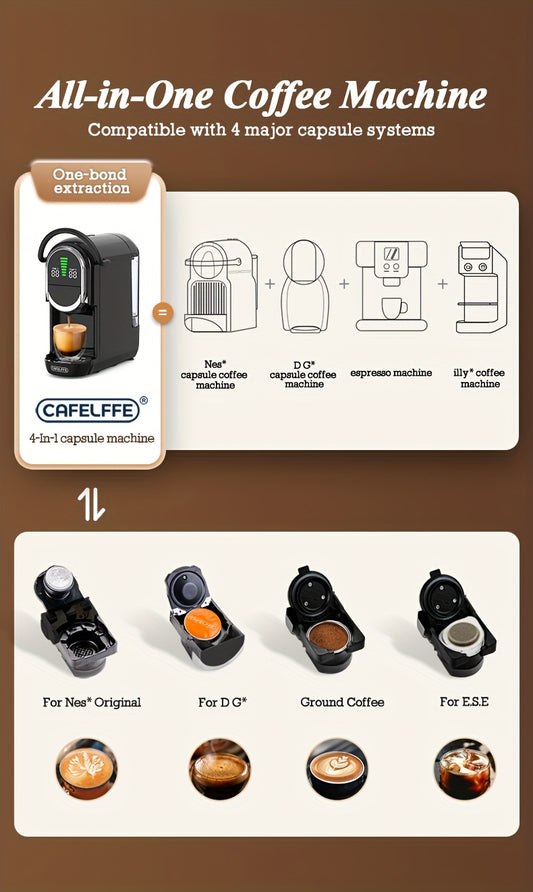 All-in-One Coffee Machine
Compatible with 4 major capsule systems

One-bond extraction

CAFELFFE®
4-In-1 capsule machine

=

Nes* capsule coffee machine
+
D G* capsule coffee machine
+
espresso machine
+
illy* coffee machine

For Nes* Original
For D G*
Ground Coffee
For E.S.E