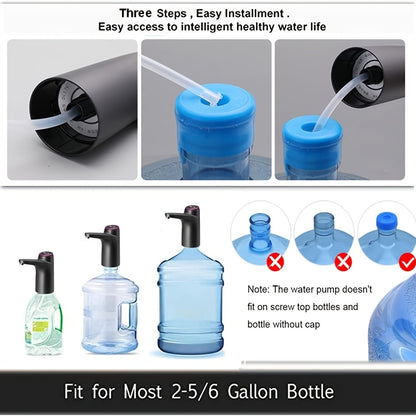 Three Steps , Easy Installment .
Easy access to intelligent healthy water life

Note: The water pump doesn't fit on screw top bottles and bottle without cap

Fit for Most 2-5/6 Gallon Bottle